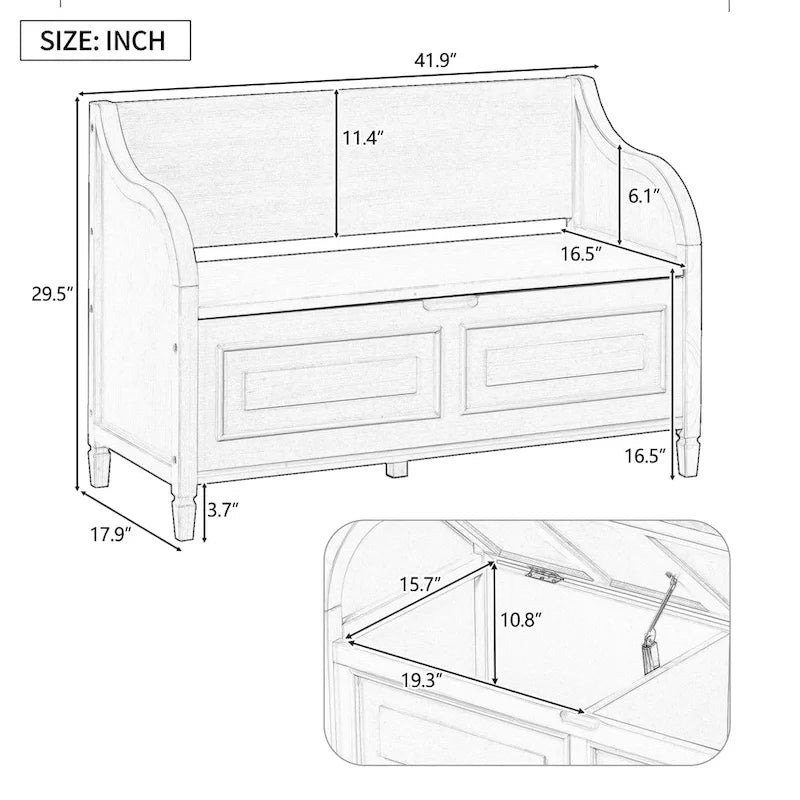 SIZE: INCH

41.9″

11.4″

6.1″

16.5″

29.5″

16.5″

3.7″

17.9″

15.7″

10.8″

19.3″